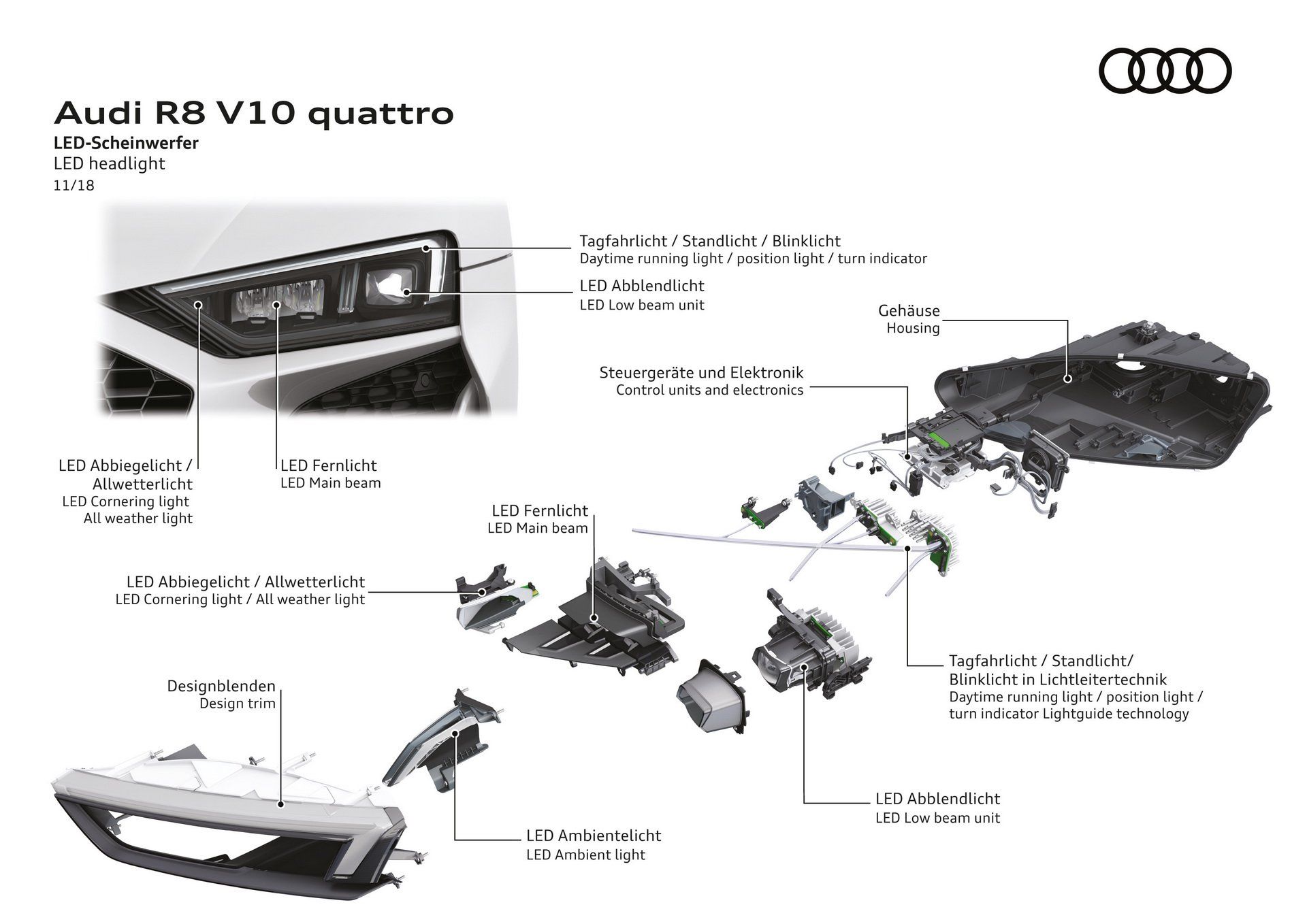 Audi R8 V10 quattro
LED-Scheinwerfer
LED headlight
11/18

Tagfahrlicht / Standlicht / Blinklicht
Daytime running light / position light / turn indicator

LED Abblendlicht
LED Low beam unit

Gehäuse
Housing

Steuergeräte und Elektronik
Control units and electronics

LED Abbiegelicht / Allwetterlicht
LED Cornering light
All weather light

LED Fernlicht
LED Main beam

LED Fernlicht
LED Main beam

LED Abbiegelicht / Allwetterlicht
LED Cornering light / All weather light

Tagfahrlicht / Standlicht/ Blinklicht in Lichtleitertechnik
Daytime running light / position light / turn indicator Lightguide technology

Designblenden
Design trim

LED Abblendlicht
LED Low beam unit

LED Ambientelicht
LED Ambient light