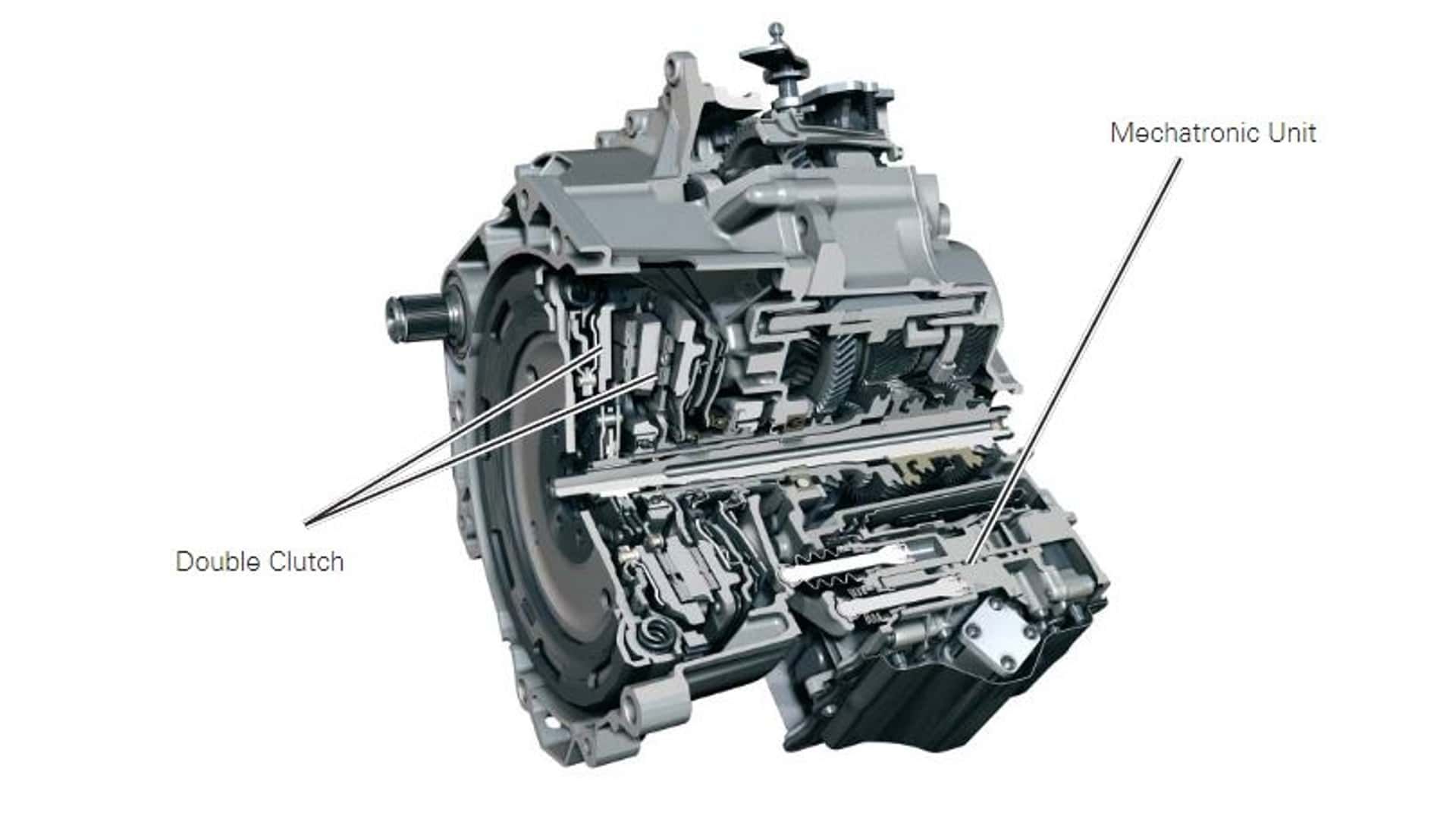 Mechatronic Unit

Double Clutch