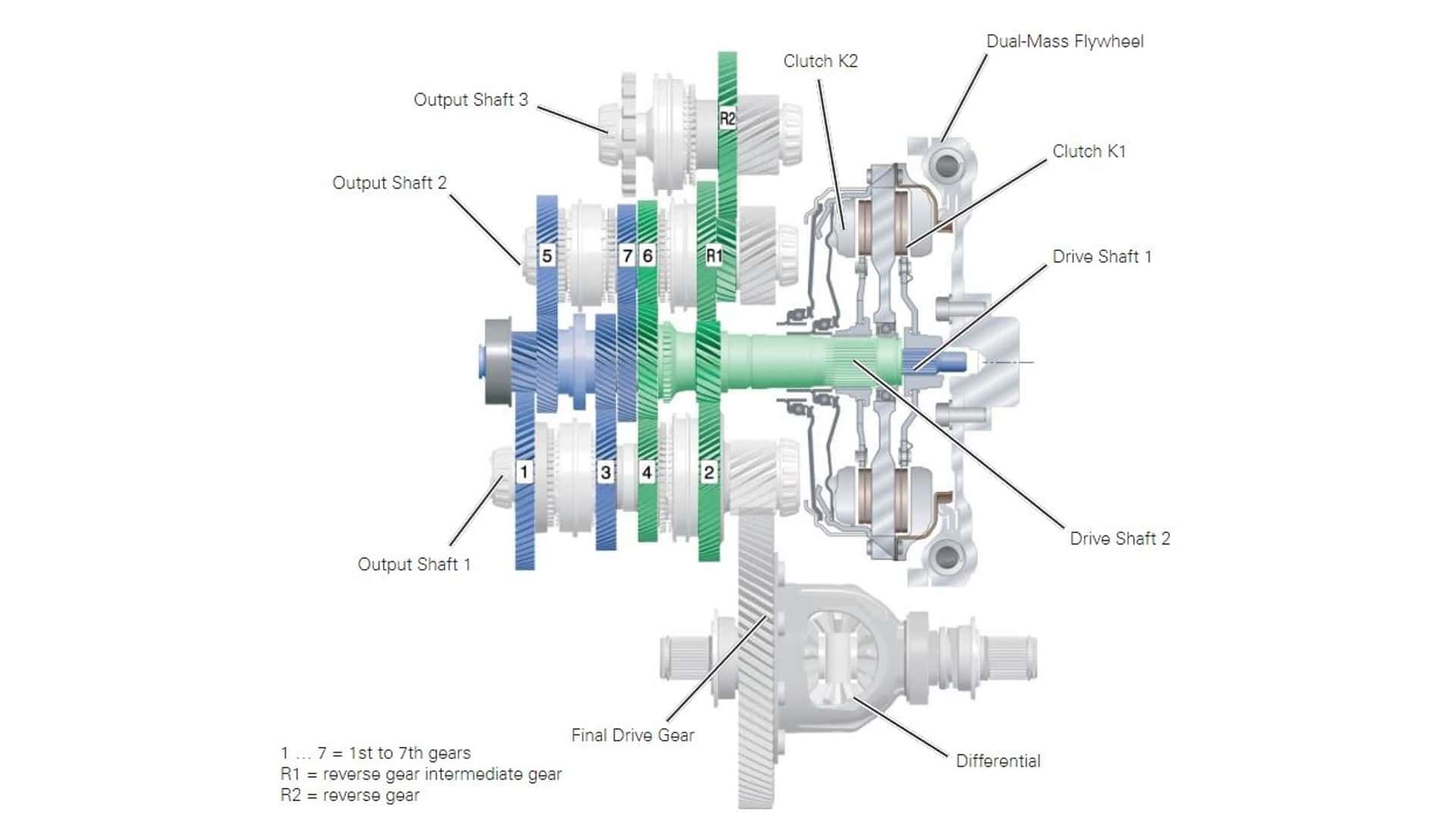 Dual-Mass Flywheel

Clutch K2

Output Shaft 3

R2

Clutch K1

Output Shaft 2

5

7

6

R1

Drive Shaft 1

1

3

4

2

Drive Shaft 2

Output Shaft 1

Final Drive Gear

Differential

1 ... 7 = 1st to 7th gears
R1 = reverse gear intermediate gear
R2 = reverse gear