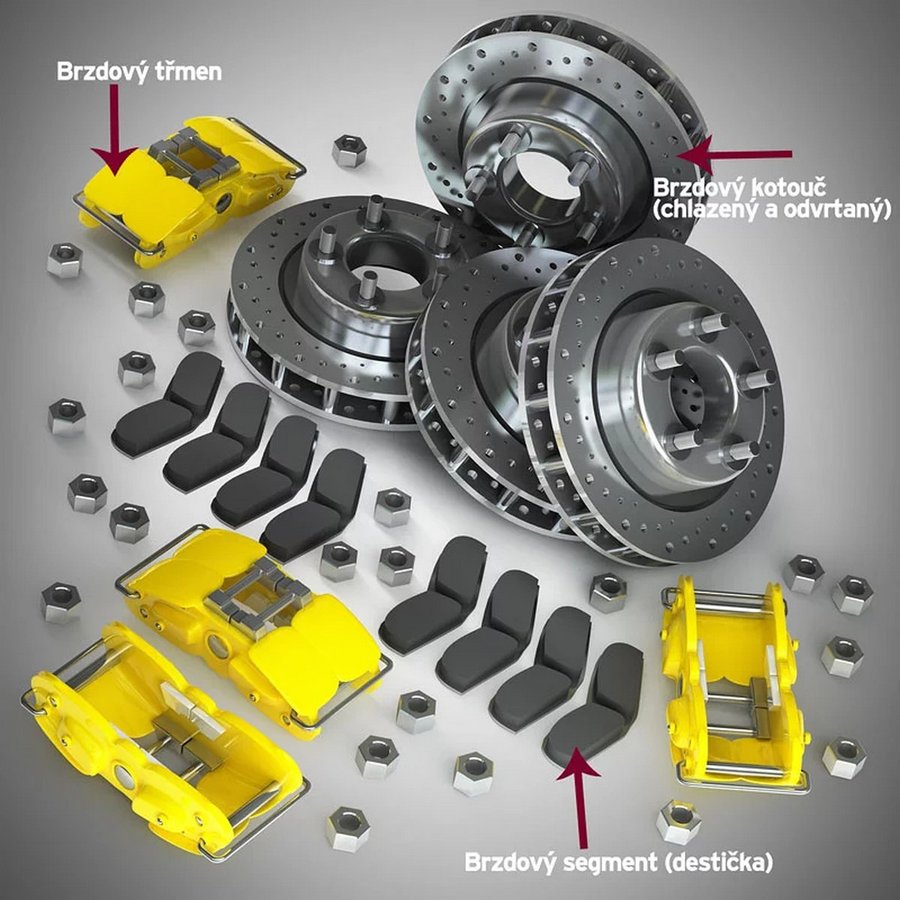 Brzdový třmen

Brzdový kotouč (chlazený a odvrtaný)

Brzdový segment (destička)